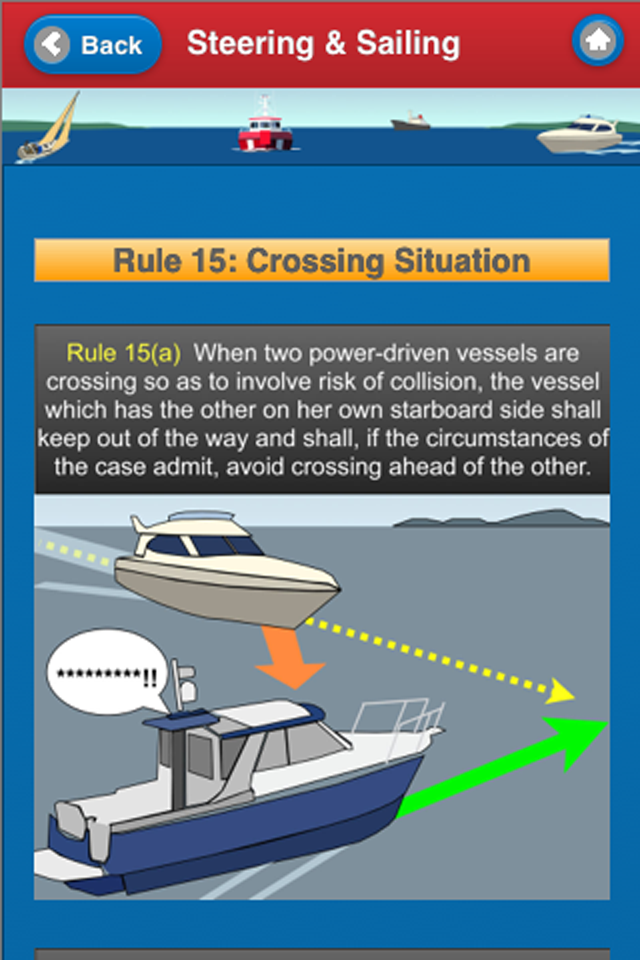 Back Steering & Sailing

Rule 15: Crossing Situation

Rule 15(a) When two power-driven vessels are crossing so as to involve risk of collision, the vessel which has the other on her own starboard side shall keep out of the way and shall, if the circumstances of the case admit, avoid crossing ahead of the other.

*********!!